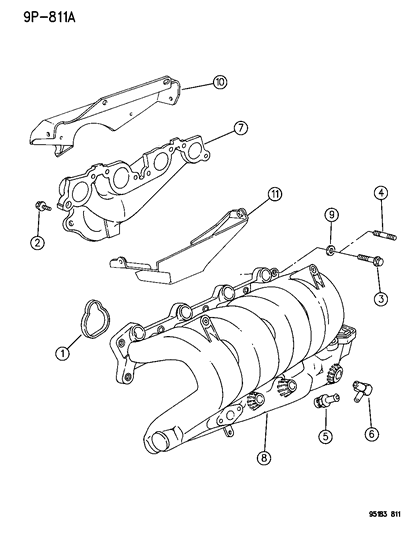 9P-811A

10

7

2

11

4

9

3

1

5

6

8

95183 811