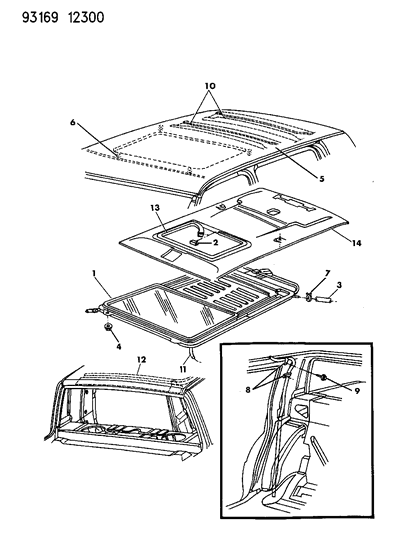 93169 12300

10
6
5
13
2
14
1
7
3
4
12
11
8
9