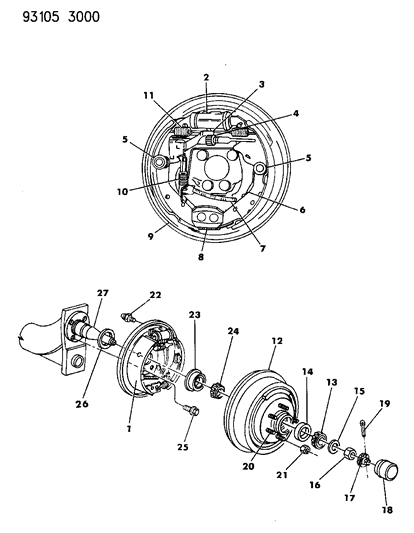 93105 3000

2
3
11
4
5
5
10
6
9
7
8

27
22
23
24
12
14
13
15
19
26
1
25
20
21
16
17
18