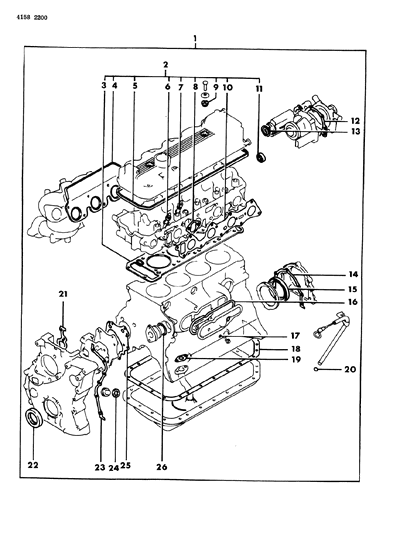 4158 2200

1

2

3 4 5 6 7 8 9 10 11

12

13

14

15

16

17

18

19

20

21

22

23 24 25

26