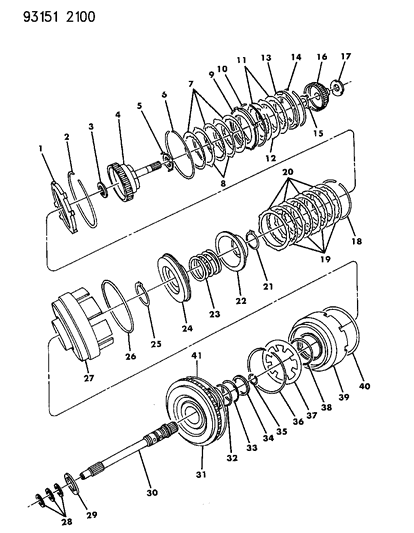 93151 2100

1
2
3
4
5
6
7
8
9
10
11
12
13
14
15
16
17
18
19
20
21
22
23
24
25
26
27
28
29
30
31
32
33
34
35
36
37
38
39
40
41