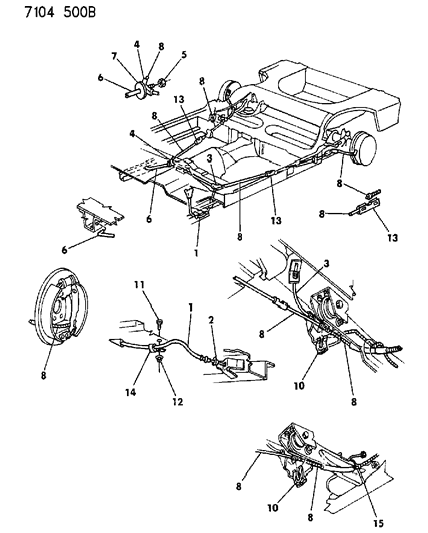 7104 500B

4
8
7
5
6
8
13
8
4
3
8
6
8
13
8
13
6
1
3
11
1
2
8
8
14
12
10
8
8
10
8
15