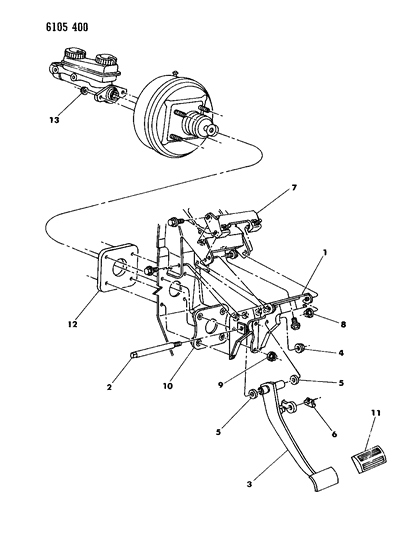 6105 400

13

7

1

12

8

4

2

10

9

5

5

6

11

3