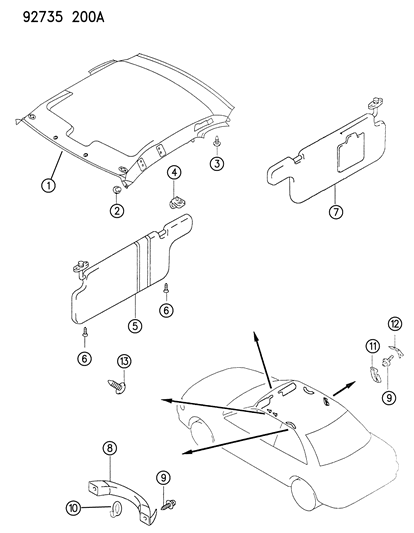 92735 200A

1
2
3
4
7
5
6
6
13
12
11
9
8
9
10