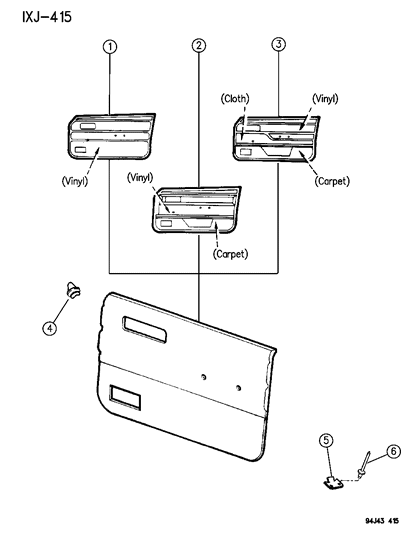 IXJ-415

1
2
3
(Cloth)
(Vinyl)
(Vinyl)
(Vinyl)
(Carpet)
(Carpet)
4
5
6

94J43 415