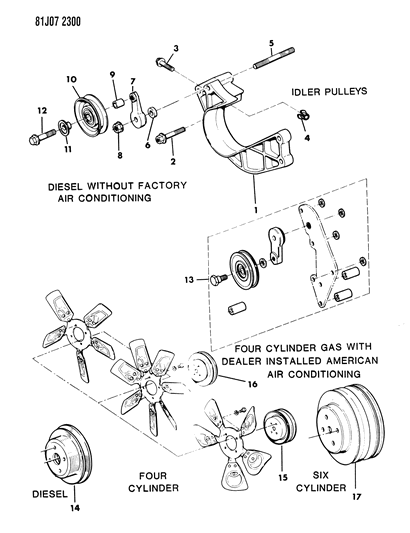 81J07 2300

3

5

10

9

7

IDLER PULLEYS

12

4

11

8

6

2

DIESEL WITHOUT FACTORY AIR CONDITIONING

1

13

FOUR CYLINDER GAS WITH DEALER INSTALLED AMERICAN AIR CONDITIONING

16

15

FOUR CYLINDER

SIX CYLINDER

DIESEL

14

17