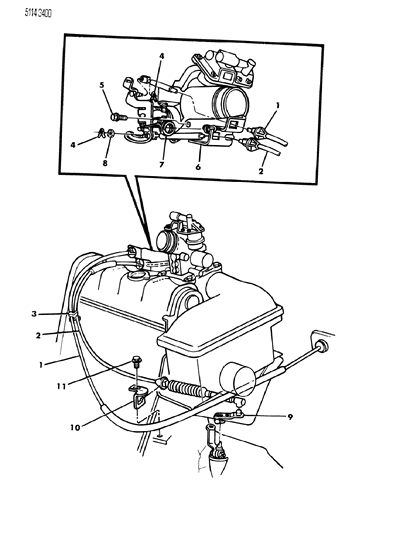 5114 3400

4
5
1
4
8
7
6
2

3
2
1
11
10
9