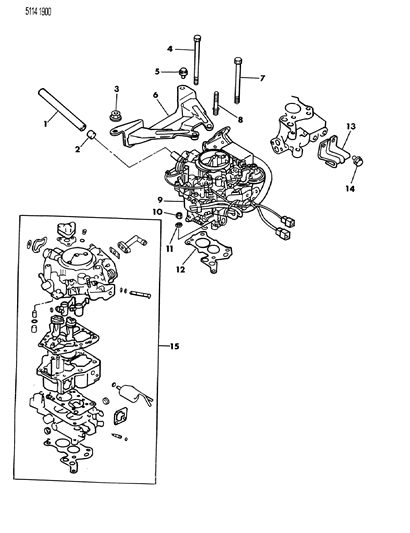 5114 1900

4
5
7
3
6
8
1
2
13
14
9
10
11
12
15