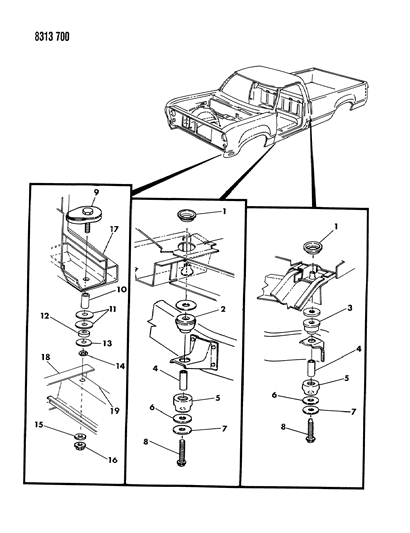 8313 700

9
17
10
11
12
13
14
18
19
15
16

1
2
4
5
6
7
8

1
3
4
5
6
7
8