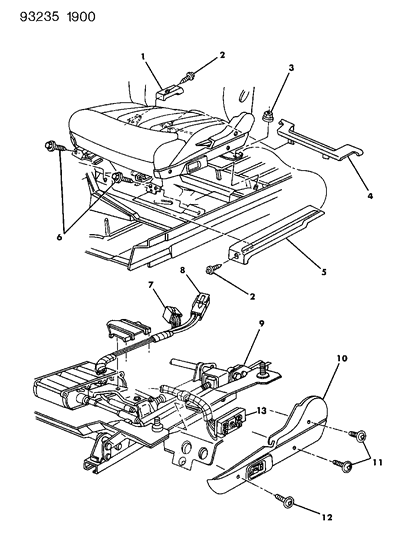 93235 1900

1
2
3
4
6
5
2
8
7
9
10
13
11
12