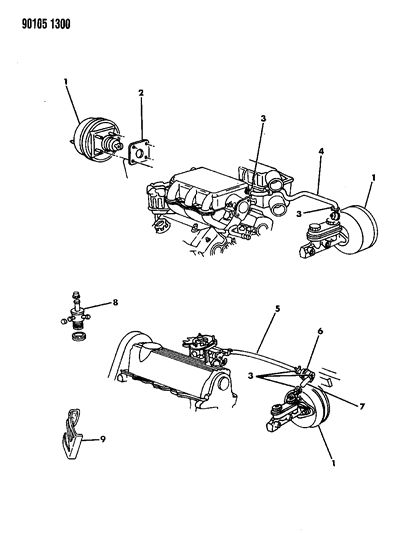 90105 1300

1
2
3
4
1
3
8
5
6
3
7
9
1