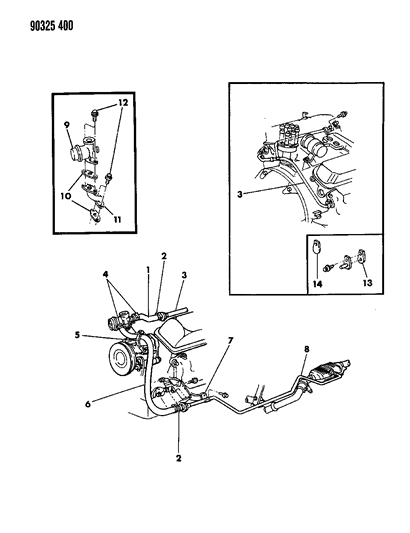 90325 400

12
9
10
11

3
14
13

4
1
2
3
5
7
8
6
2