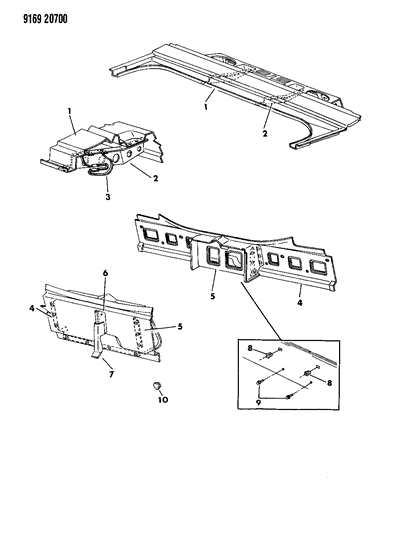 9169 20700

1
2
1
2
3
5
4
6
4
5
7
10
8
8
9