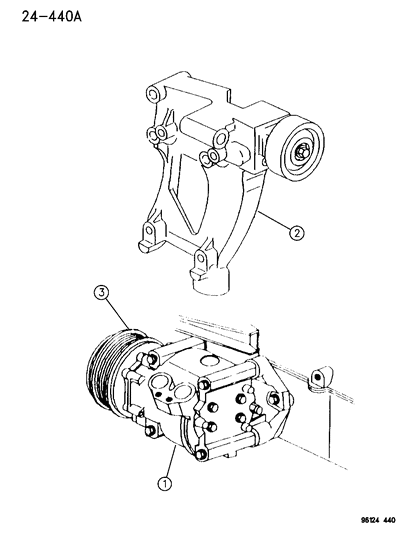 24-440A

2

3

1

95124 440