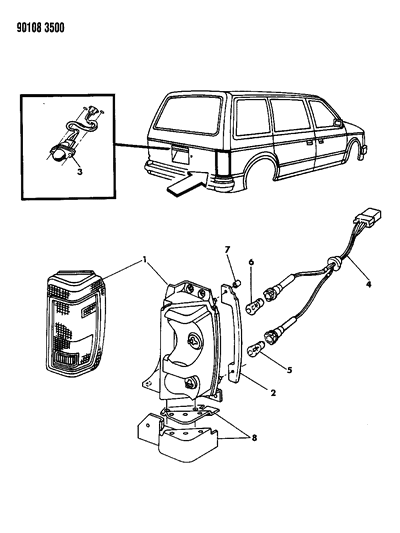 90108 3500

3

1

7

6

4

5

2

8