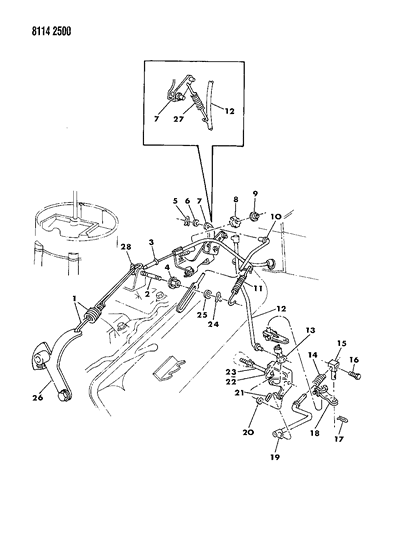 8114 2500

7
27
12

5
6
7
8
9
10
28
3
4
2
11
1
25
24
12
13
15
14
16
23
22
21
26
20
18
17
19