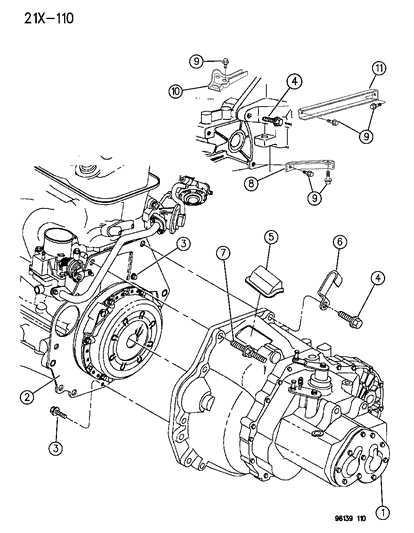 21X–110

9
10
4
11
9
8
9
3
7
5
6
4
2
3
1

96139 110