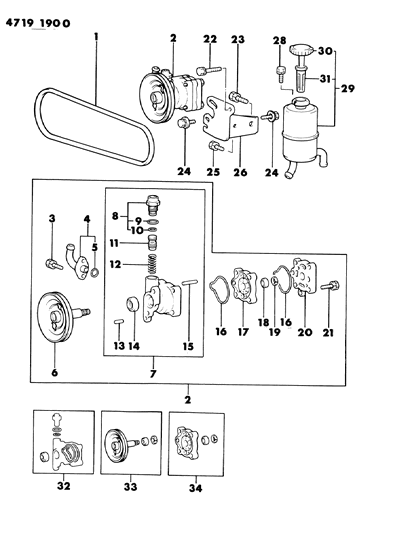 4719 1900

1
2
22
23
28
30
31
29
24
25
26
24
3
4
5
8
9
10
11
12
6
13
14
15
7
16
17
18
19
16
20
21
2
32
33
34