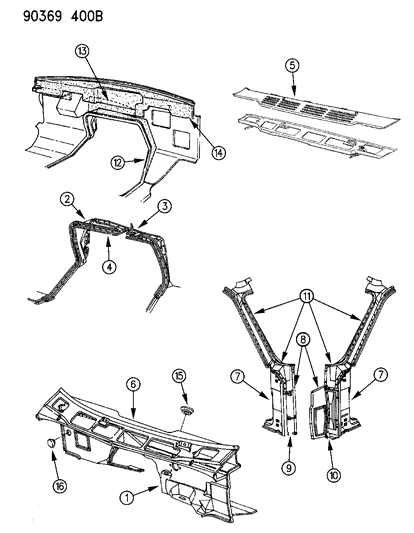 90369 400B

13

5

14

12

2

3

4

11

8

7

7

6

15

9

10

16

1