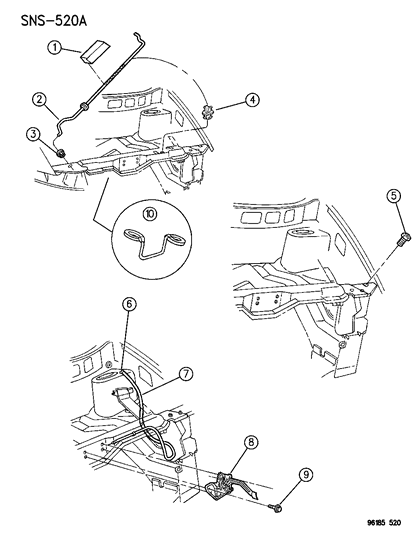 SNS-520A

1
2
3
4
10
5
6
7
8
9

96185 520