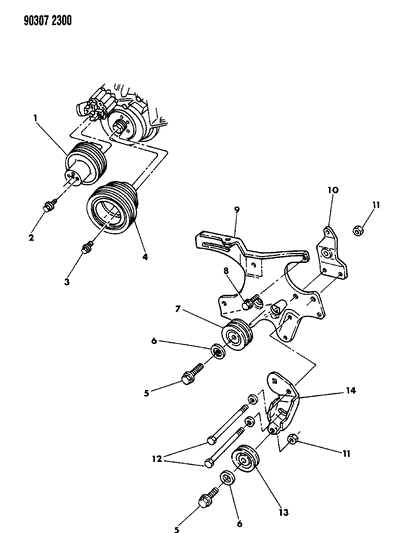 90307 2300

1
2
3
4
10
11
9
8
7
6
5
14
12
11
13
6
5