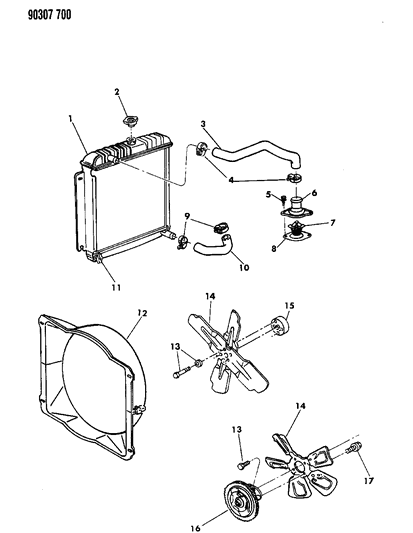 90307 700

2
1
3
4
5
6
7
8
9
10
11
12
14
15
13
14
13
17
16