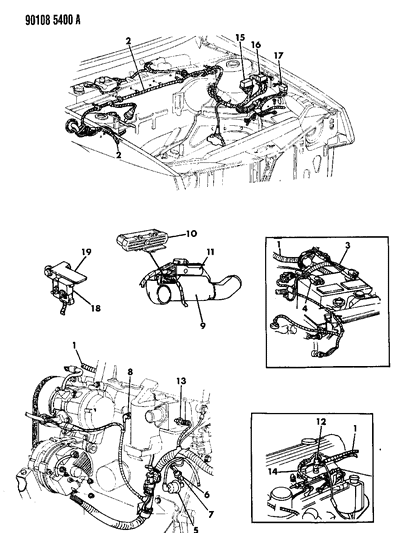 90108 5400 A

2
15
16
17
2

10
19
11
18
9

1
3
4

1
8
13
6
7
5

12
1
14