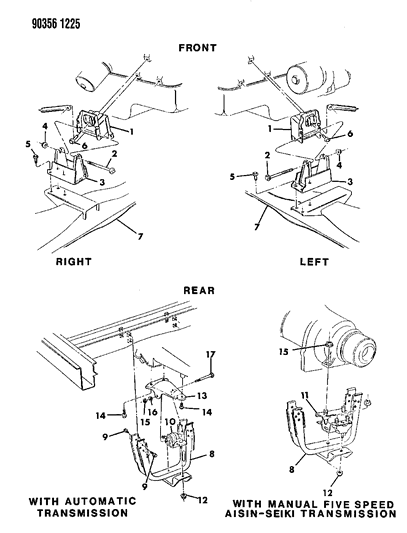 90356 1225

FRONT

4
5
6
1
2
3
7

RIGHT

1
6
2
4
5
3
7

LEFT

REAR

17
13
14
16
15
14
10
9
8
9
12

WITH AUTOMATIC TRANSMISSION

15
11
8
12

WITH MANUAL FIVE SPEED AISIN-SEIKI TRANSMISSION