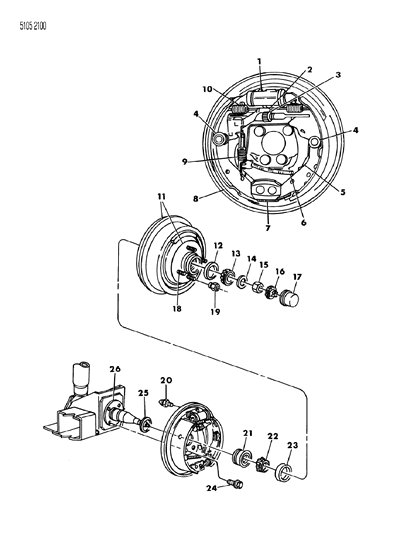 5105 2100

1
2
3
10
4
4
9
5
8
6
7
11
12
13
14
15
16
17
18
19
26
20
25
21
22
23
24