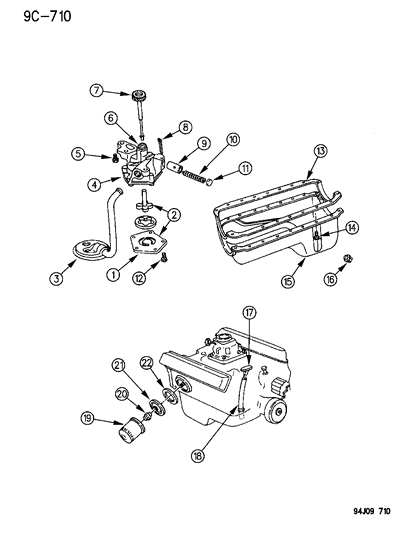 9C-710

7
6
8
5
9
10
11
4
13
2
14
3
1
12
15
16
17
21
22
20
19
18

94J09 710