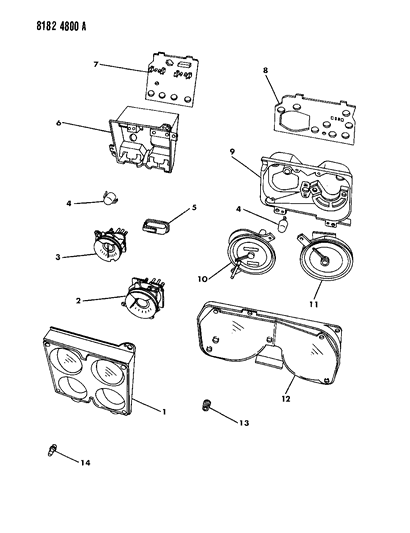 8182 4800 A

7

8

6

9

4

5

4

3

10

11

2

12

1

13

14