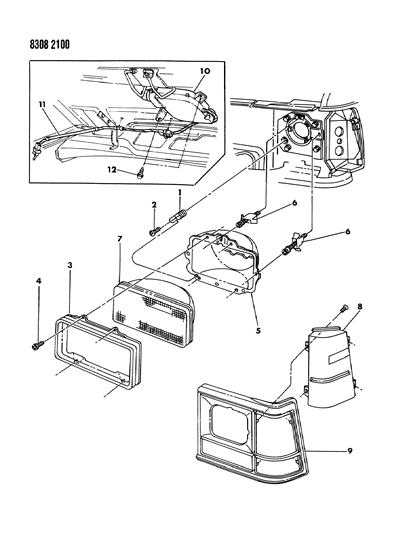 8308 2100

10
11
12
1
2
6
6
7
3
4
5
8
9