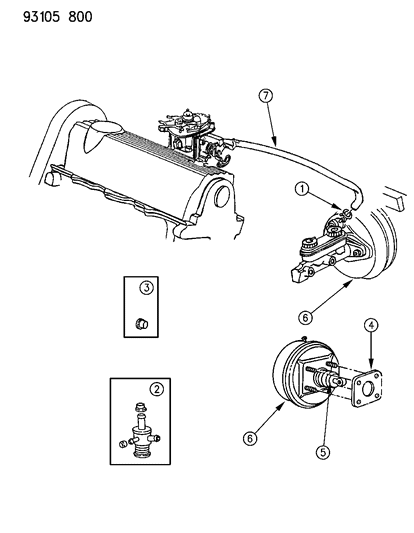 93105 800

7

1

3

6

4

2

6

5