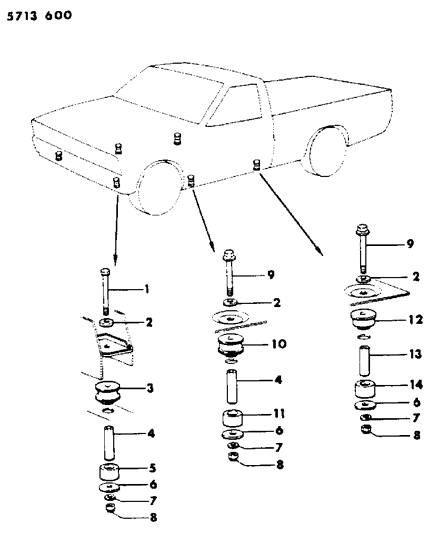 5713 600

1
2
3
4
5
6
7
8

9
2
10
4
11
6
7
8

9
2
12
13
14
6
7
8