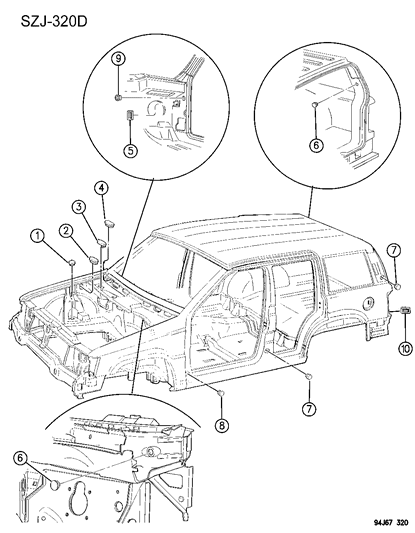 SZJ-320D

9
5
6
4
3
2
1
7
10
7
8
6

94J67 320