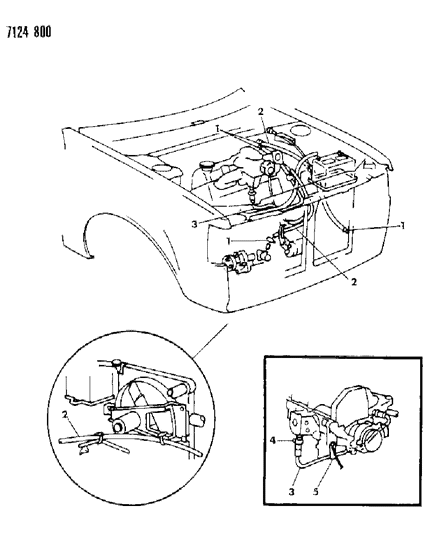 7124 800

2
1
3
1
1
2
2
4
3
5