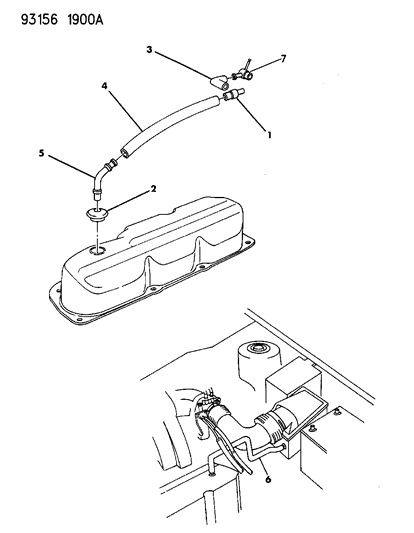 93156 1900A

3

7

4

1

5

2

6