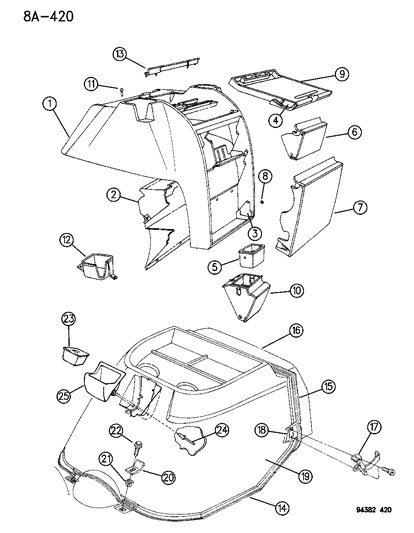 8A-420

13
11
9
1
4
6
8
2
7
3
12
5
10
23
16
25
15
22
24
18
17
21
20
19
14

94382 420