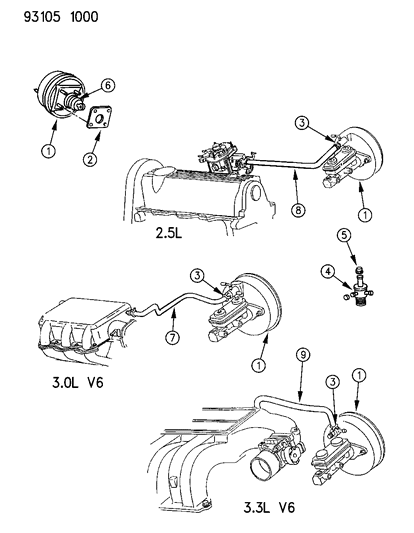 93105 1000

6
1
2
3
8
1
2.5L
5
4
3
7
1
3.0L V6
9
3
1
3.3L V6