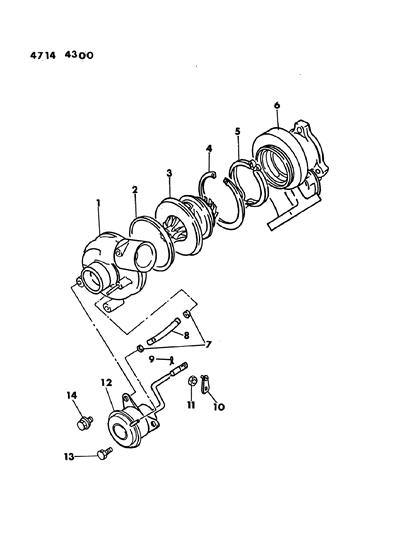 4714 4300

6
5
4
3
2
1
8
7
9
12
14
11
10
13