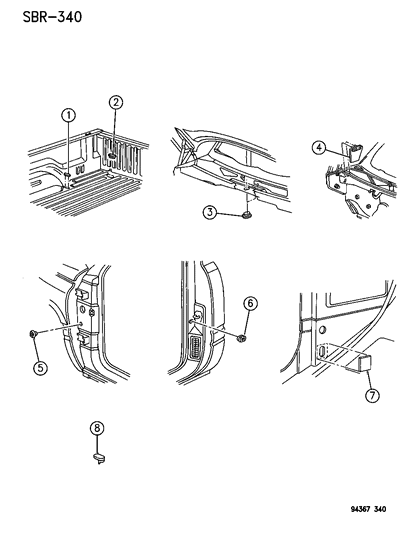 SBR-340

1
2
3
4
5
6
7
8

94367 340