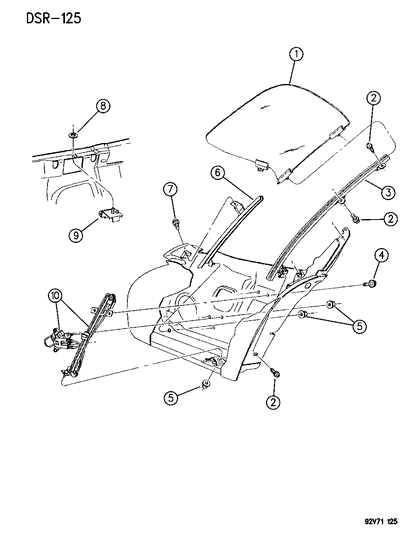 DSR-125

1
2
8
6
3
7
2
9
4
10
5
5
2

92V71 125