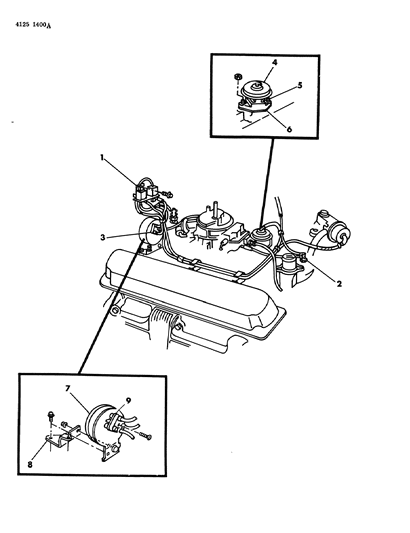 4125 1400A

4
5
6
1
3
2
7
9
8