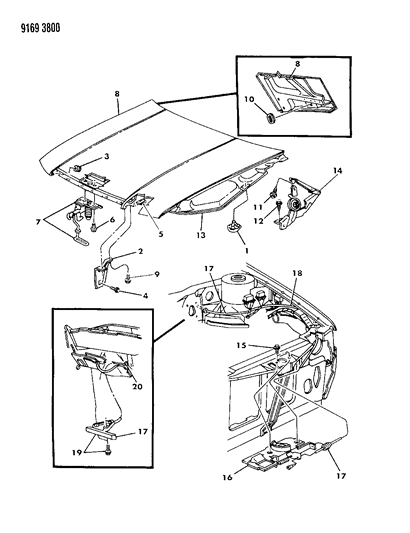 9169 3800

8
8
10
3
14
11
12
7
6
5
13
1
2
9
4
17
18
15
20
17
19
16
17