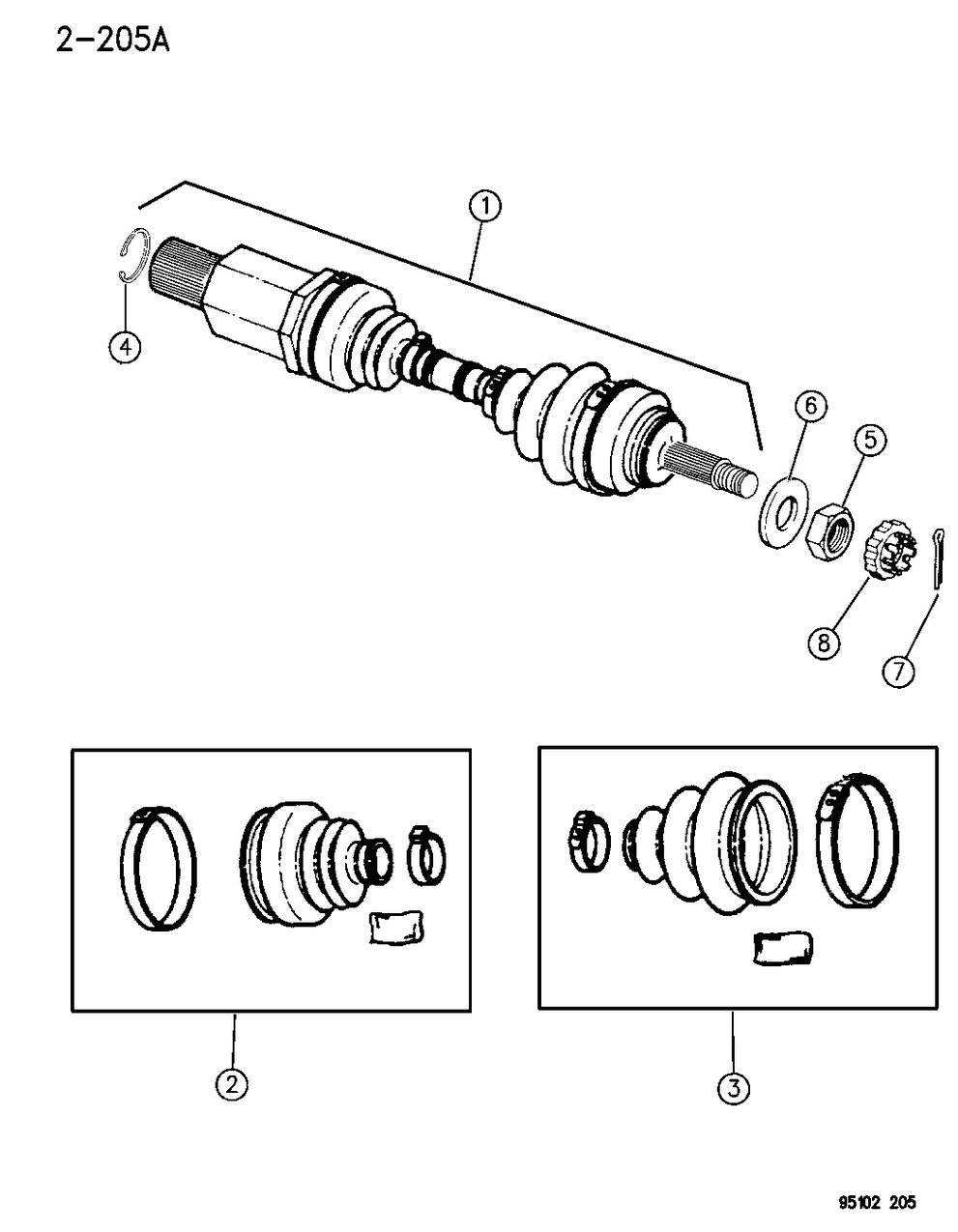 2-205A

1

4

6

5

8

7

2

3

95102 205