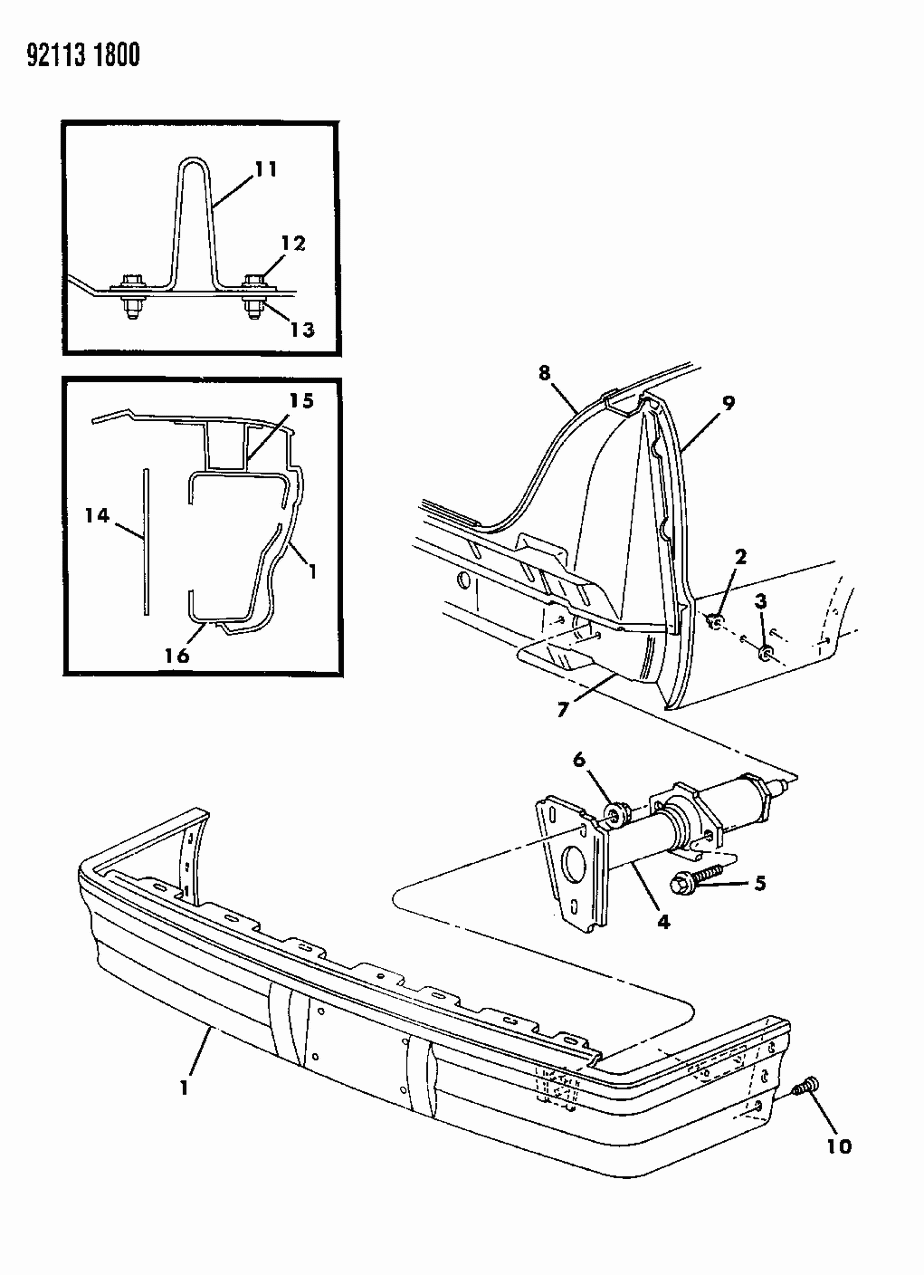 92113 1800

11
12
13

15
14
1
16

8
9
2
3
7

6
5
4

1
10