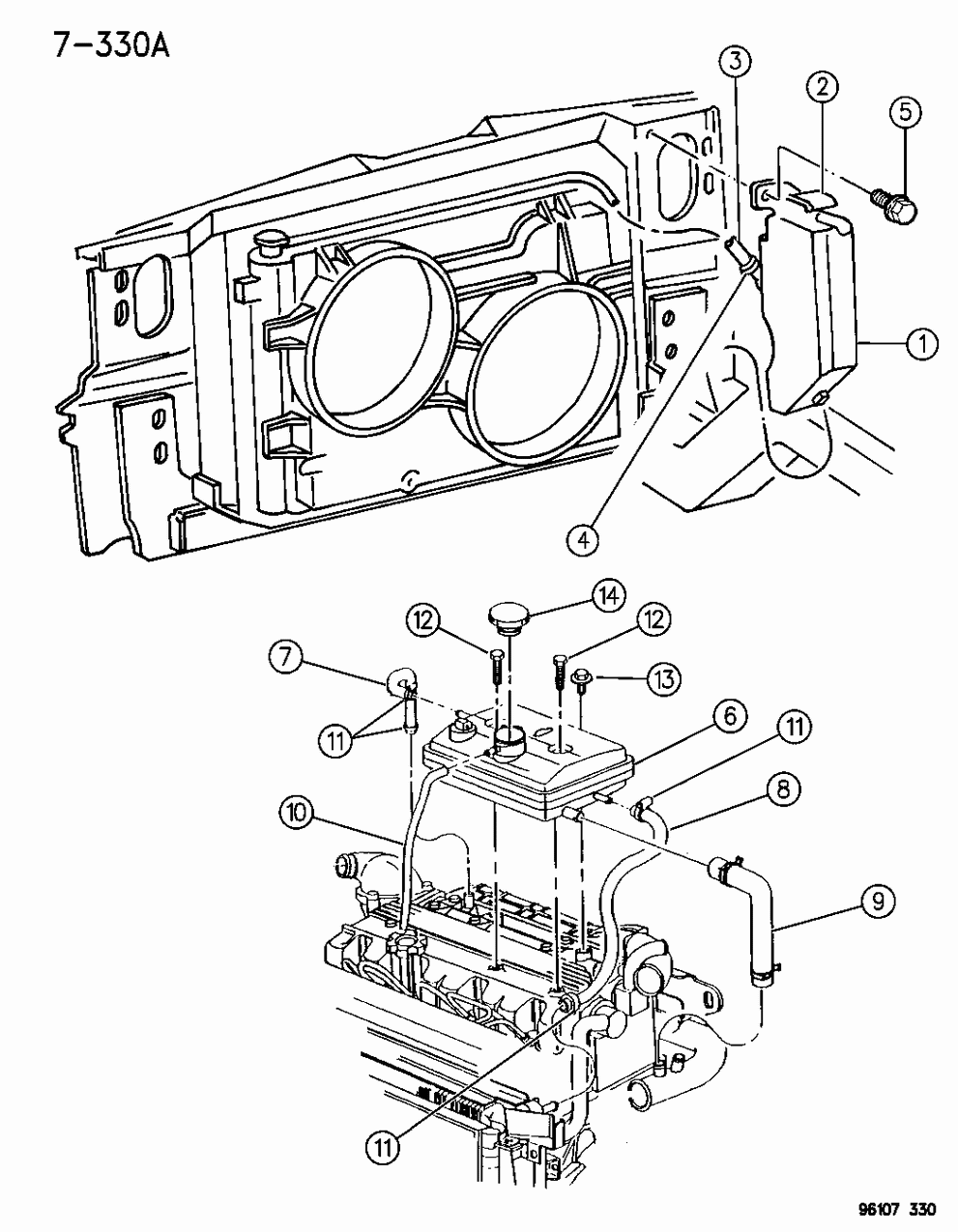 7-330A

3
2
5
1
4

14
12
12
7
13
11
6
11
8
10
9
11

96107 330