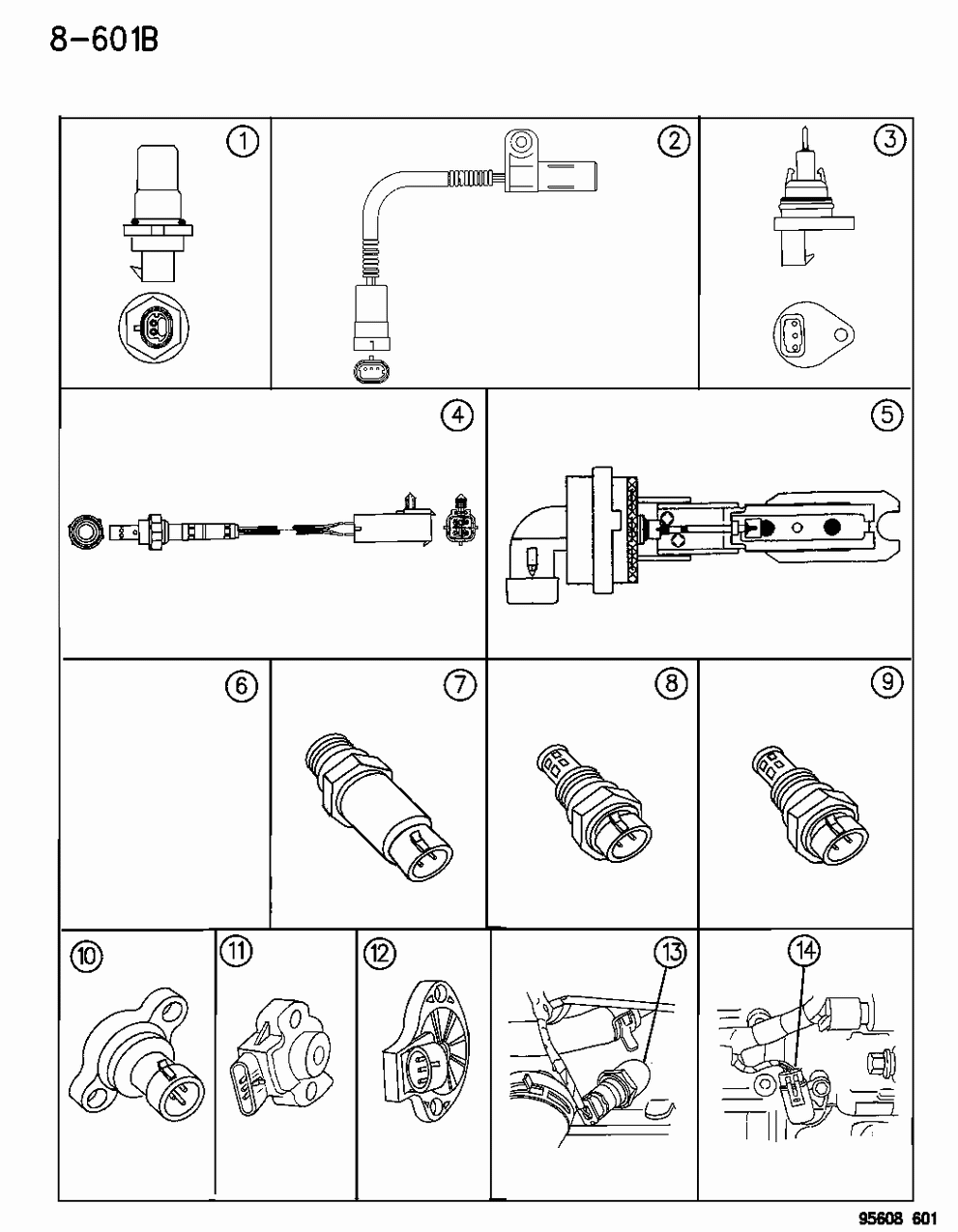 8-601B

1

2

3

4

5

6

7

8

9

10

11

12

13

14

95608 601