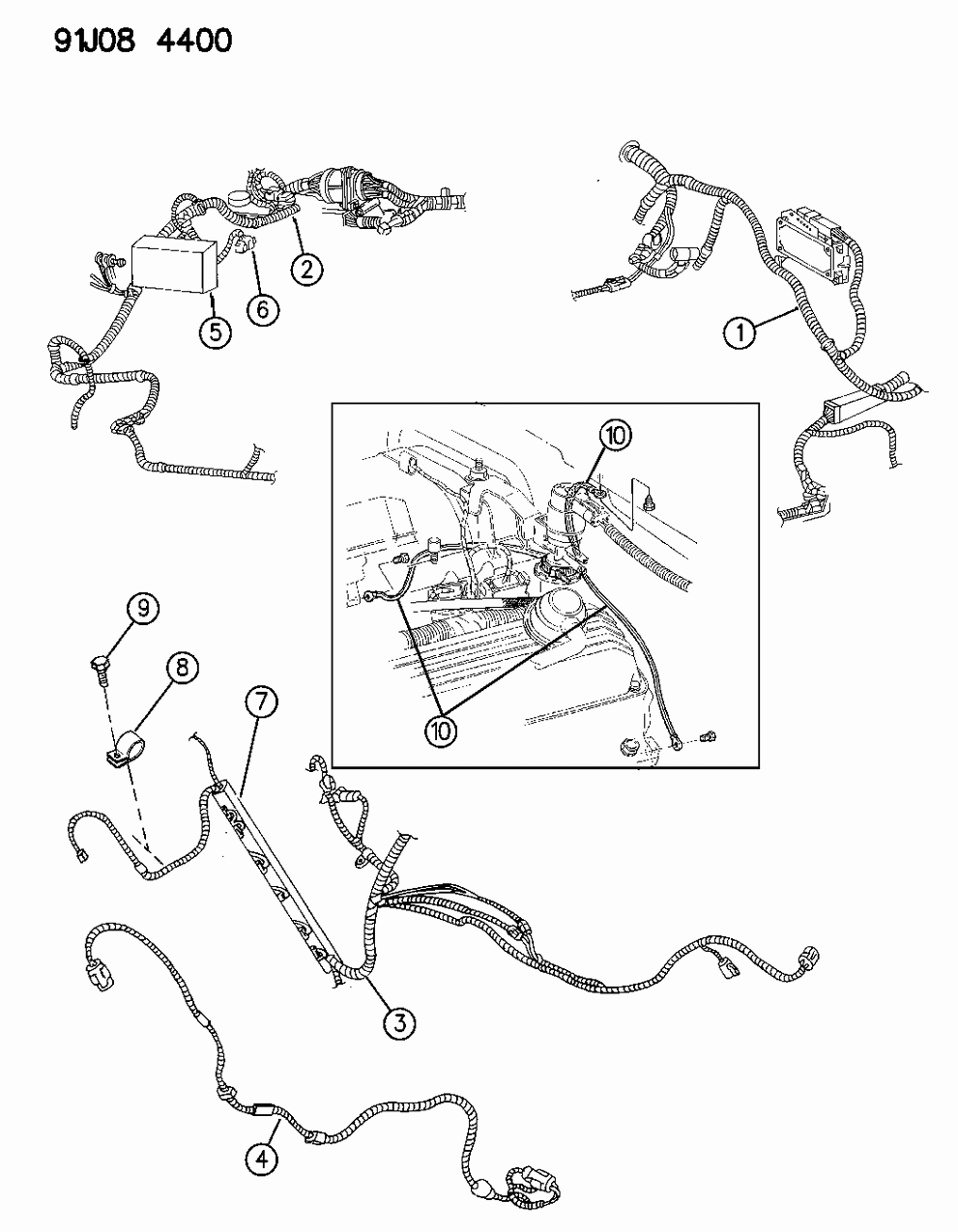 91J08 4400

2

6

5

1

10

9

8

7

10

3

4