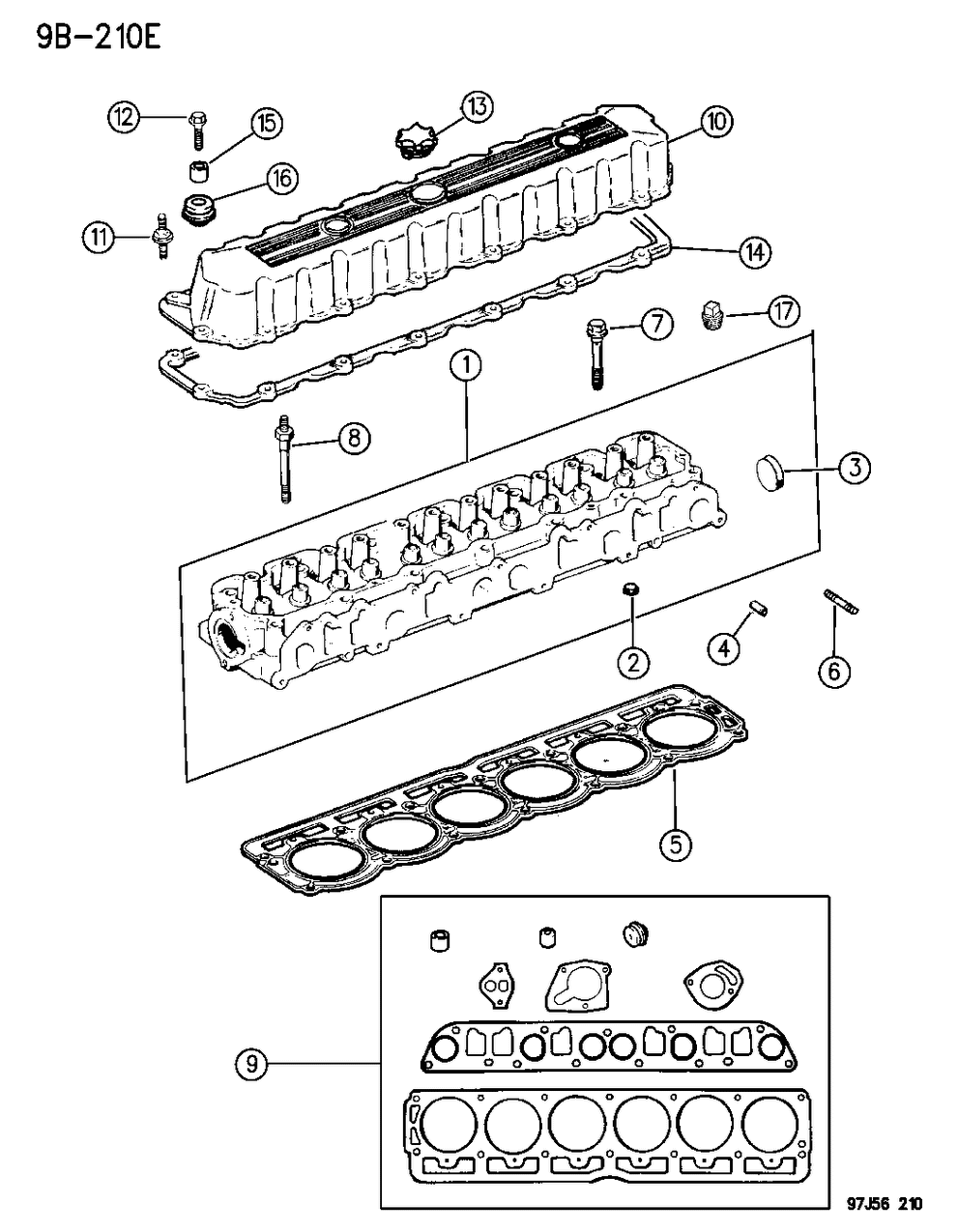 9B-210E

12
15
13
10
16
11
14
7
17
1
8
3
2
4
6
5
9

97J56 210